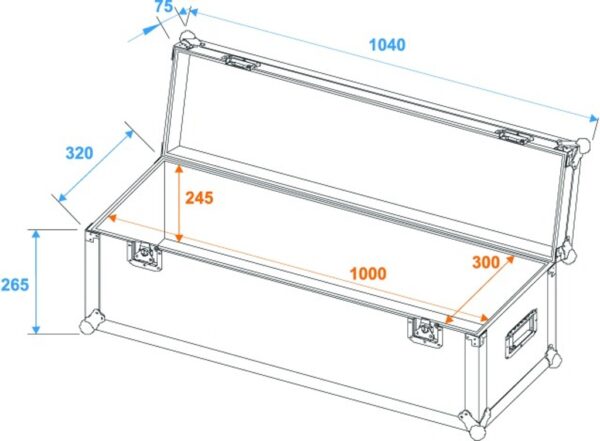 75
1040
320
245
265
1000
300