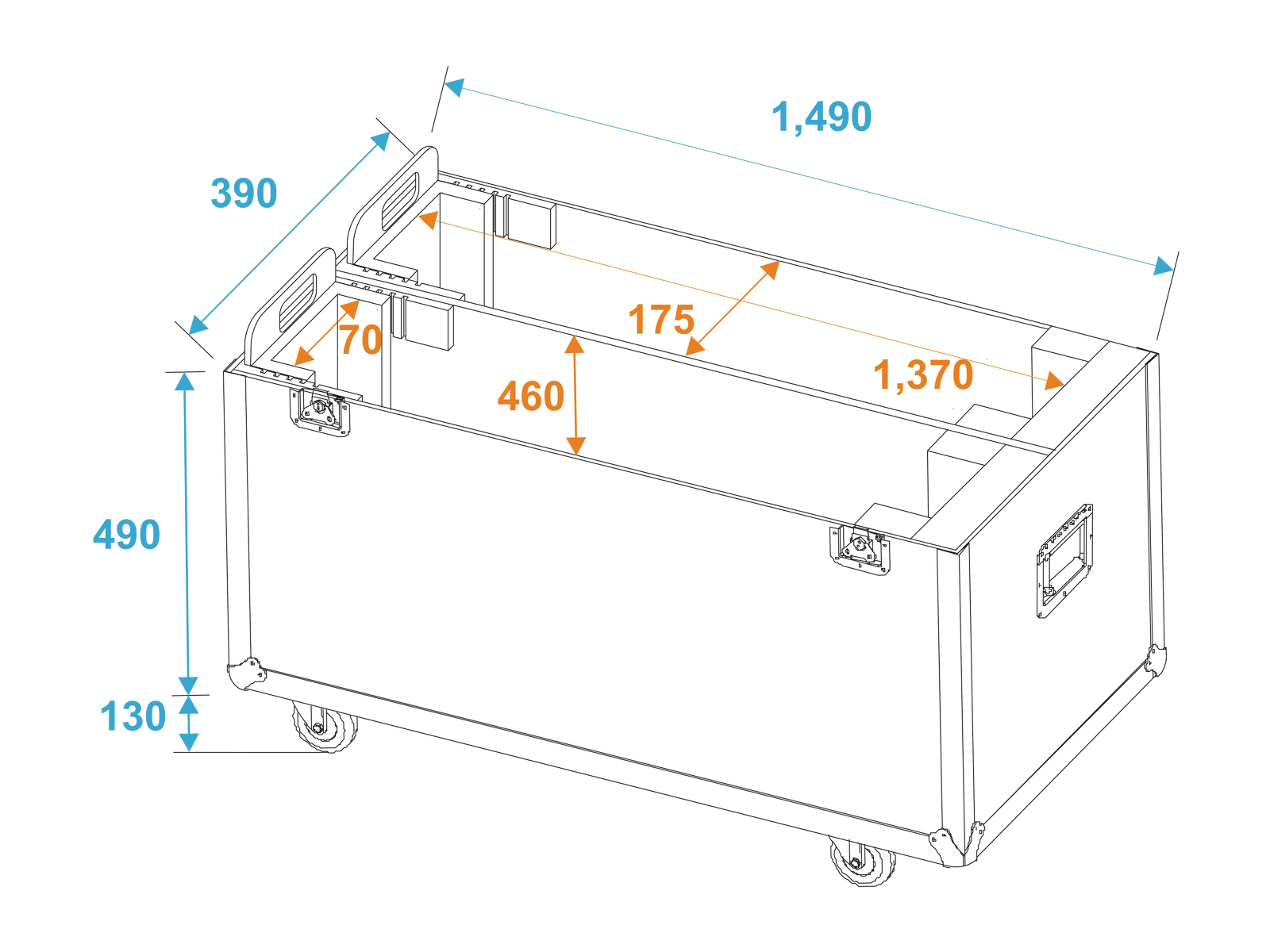 1,490
390
70
175
1,370
460
490
130